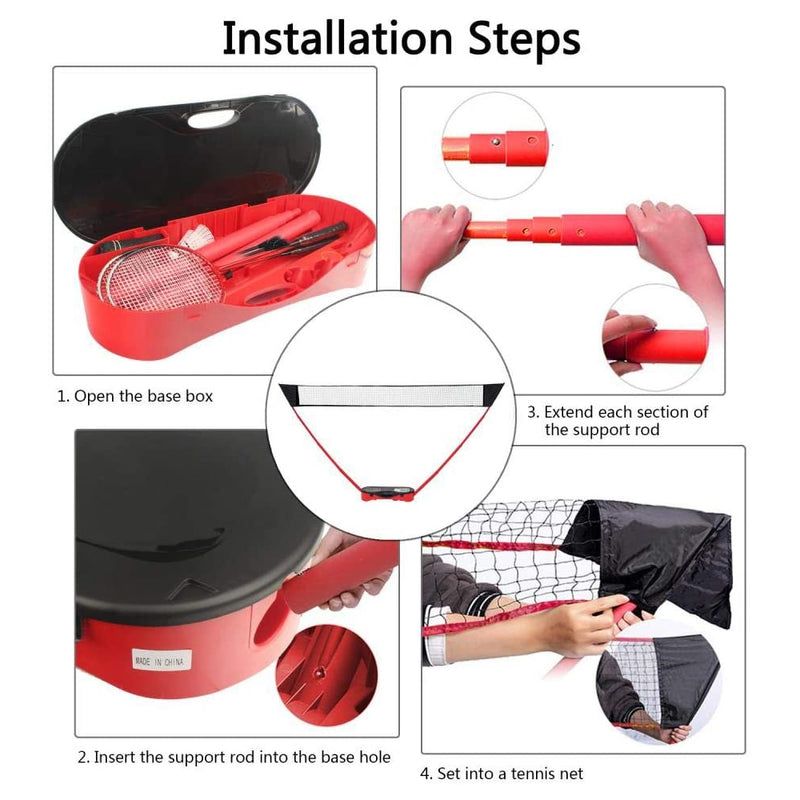 Installation Steps

1. Open the base box

3. Extend each section of the support rod

MADE IN CHINA

2. Insert the support rod into the base hole

4. Set into a tennis net